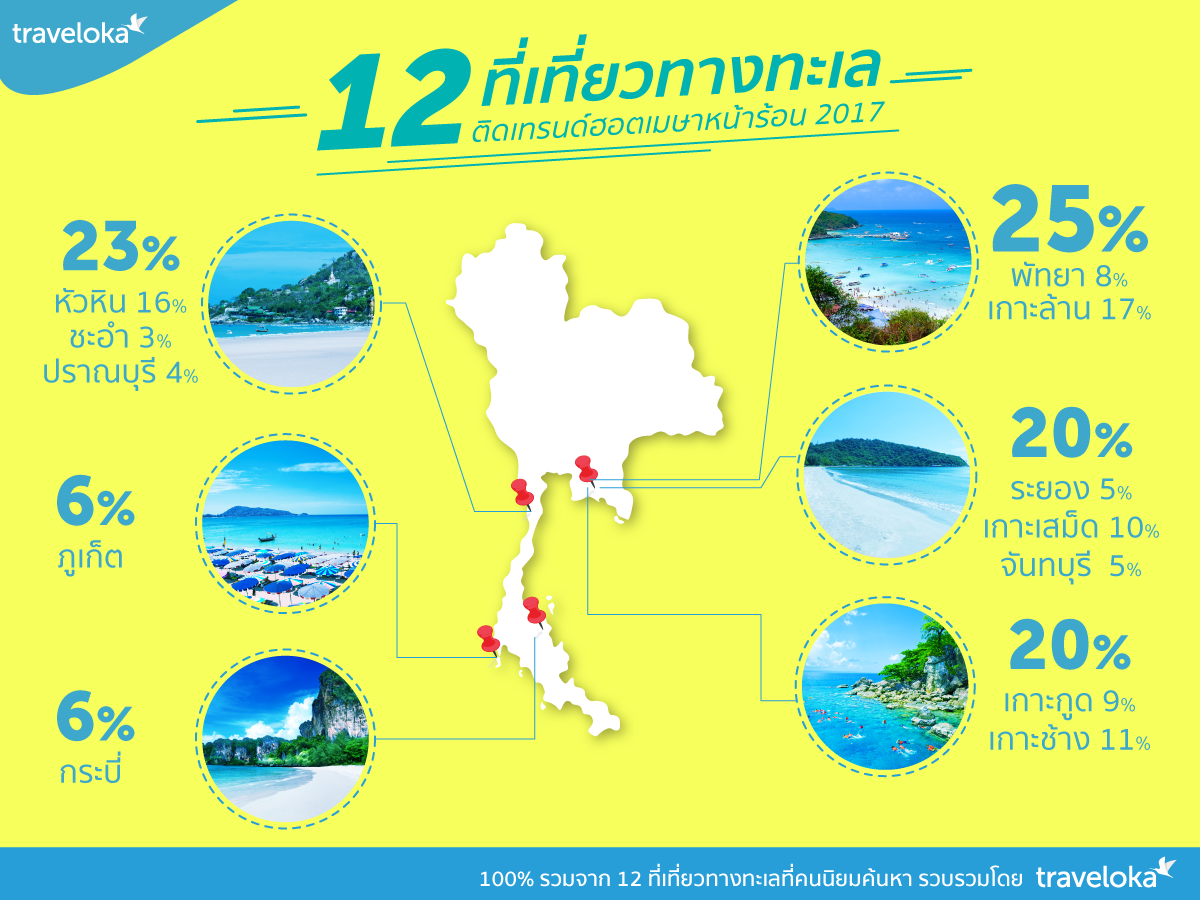 traveloka

12 ที่เที่ยวทางทะเล
ติดเทรนด์ฮอตเมษาหน้าร้อน 2017

23%
หัวหิน 16%
ชะอำ 3%
ปราณบุรี 4%

6%
ภูเก็ต

6%
กระบี่

25%
พัทยา 8%
เกาะล้าน 17%

20%
ระยอง 5%
เกาะเสม็ด 10%
จันทบุรี 5%

20%
เกาะกูด 9%
เกาะช้าง 11%

100% รวมจาก 12 ที่เที่ยวทางทะเลที่คนนิยมค้นหา รวบรวมโดย traveloka